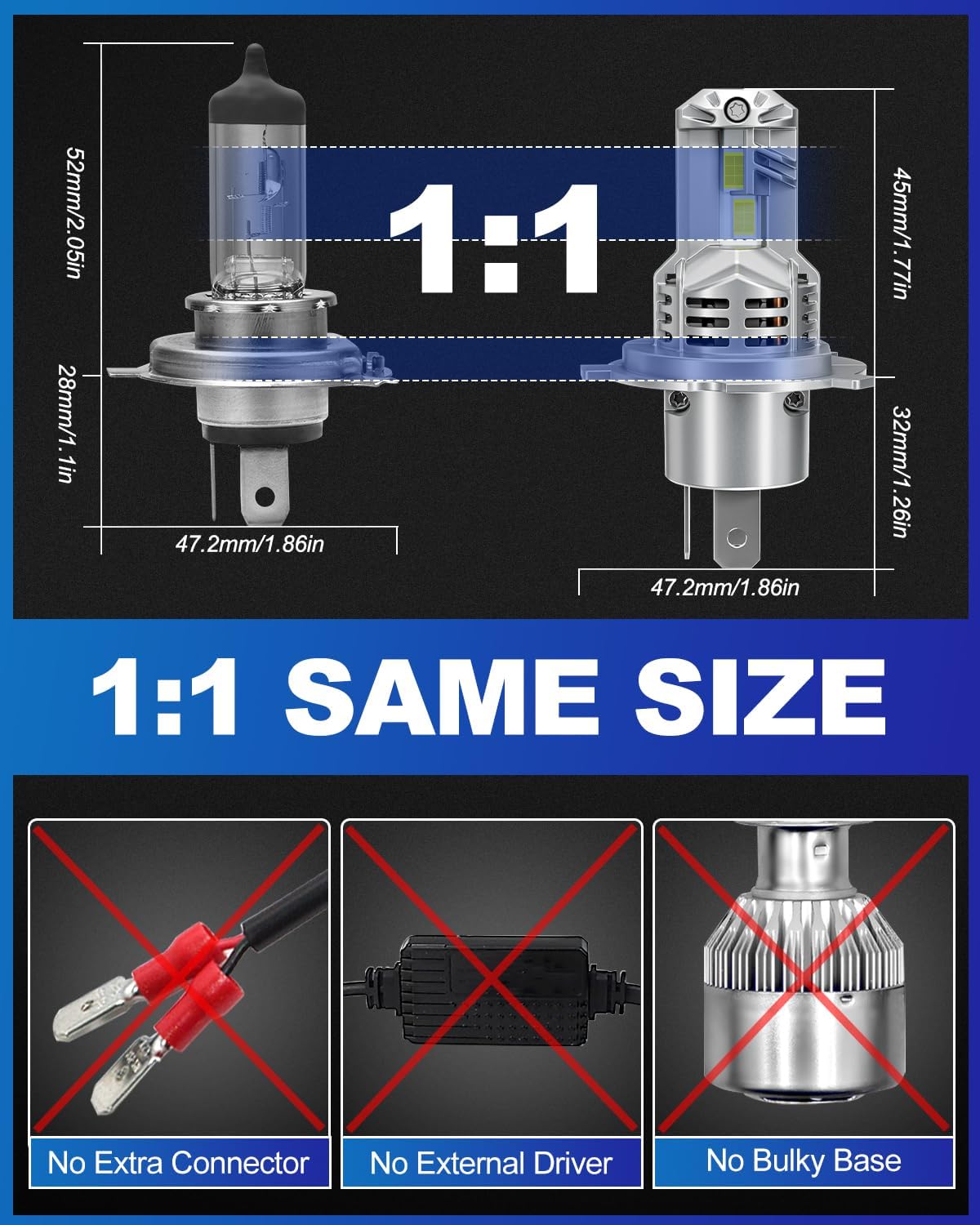 52mm/2.05in

28mm/1.1in

47.2mm/1.86in

1:1

45mm/1.77in

32mm/1.26in

47.2mm/1.86in

1:1 SAME SIZE

No Extra Connector

No External Driver

No Bulky Base