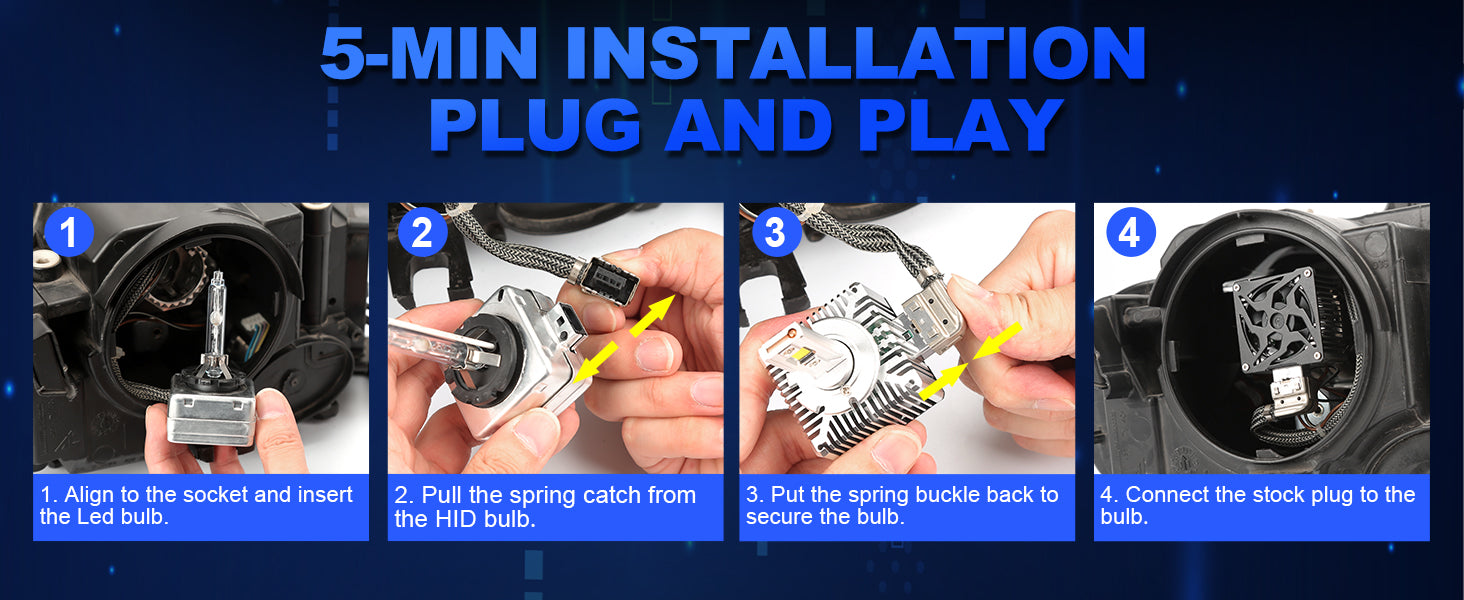 5-MIN INSTALLATION
PLUG AND PLAY

1

1. Align to the socket and insert the Led bulb.

2

2. Pull the spring catch from the HID bulb.

3

3. Put the spring buckle back to secure the bulb.

4

4. Connect the stock plug to the bulb.