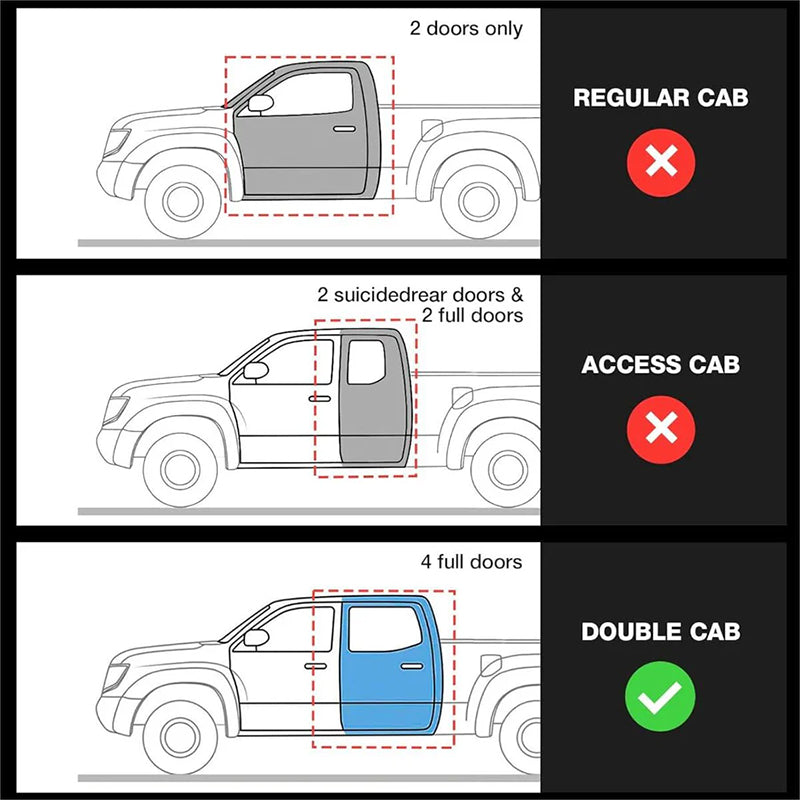 2 doors only

REGULAR CAB

2 suicidedrear doors &
2 full doors

ACCESS CAB

4 full doors

DOUBLE CAB