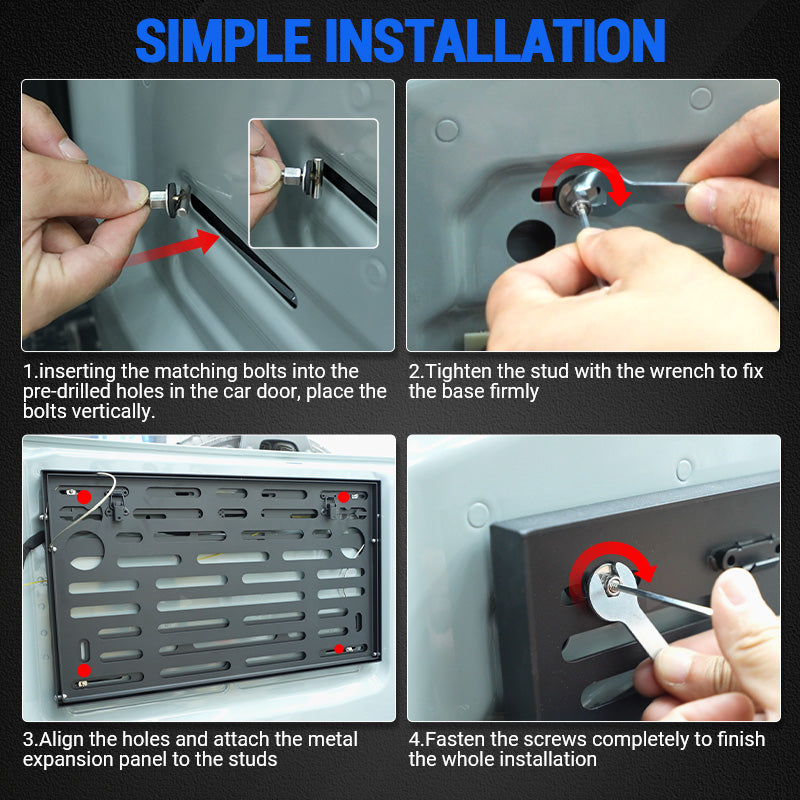 SIMPLE INSTALLATION

1.inserting the matching bolts into the pre-drilled holes in the car door, place the bolts vertically.

2.Tighten the stud with the wrench to fix the base firmly

3.Align the holes and attach the metal expansion panel to the studs

4.Fasten the screws completely to finish the whole installation