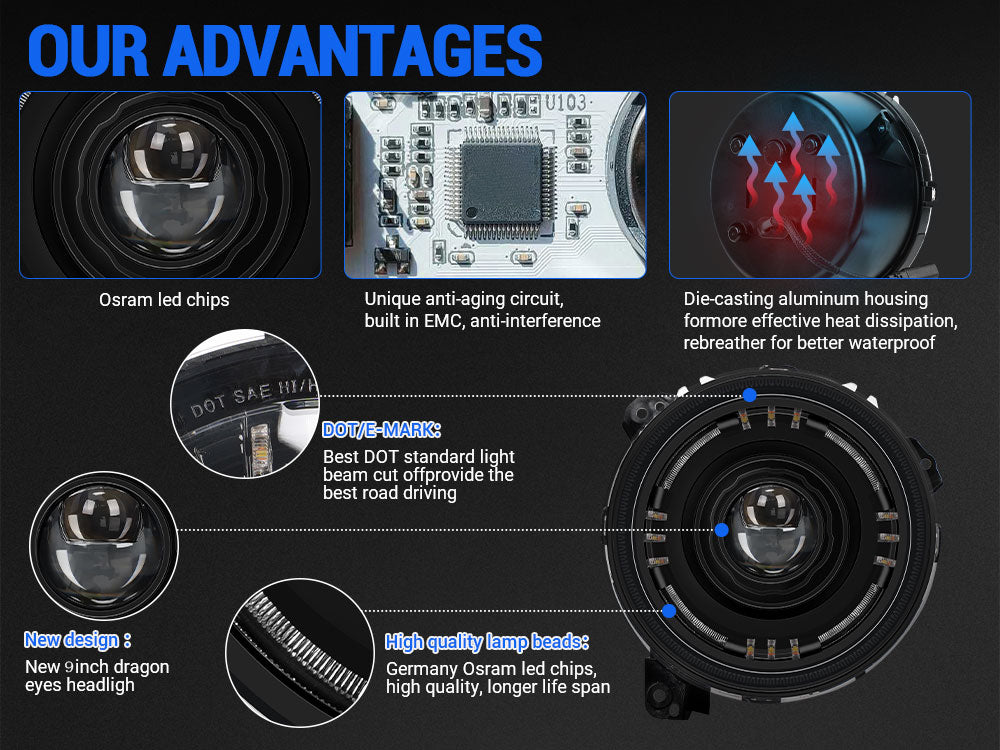 OUR ADVANTAGES

U103

Osram led chips

Unique anti-aging circuit, built in EMC, anti-interference

Die-casting aluminum housing formore effective heat dissipation, rebreather for better waterproof

DOT SAE HI/H

DOT/E-MARK:

Best DOT standard light beam cut offprovide the best road driving

New design :

New 9inch dragon eyes headligh

High quality lamp beads:

Germany Osram led chips, high quality, longer life span