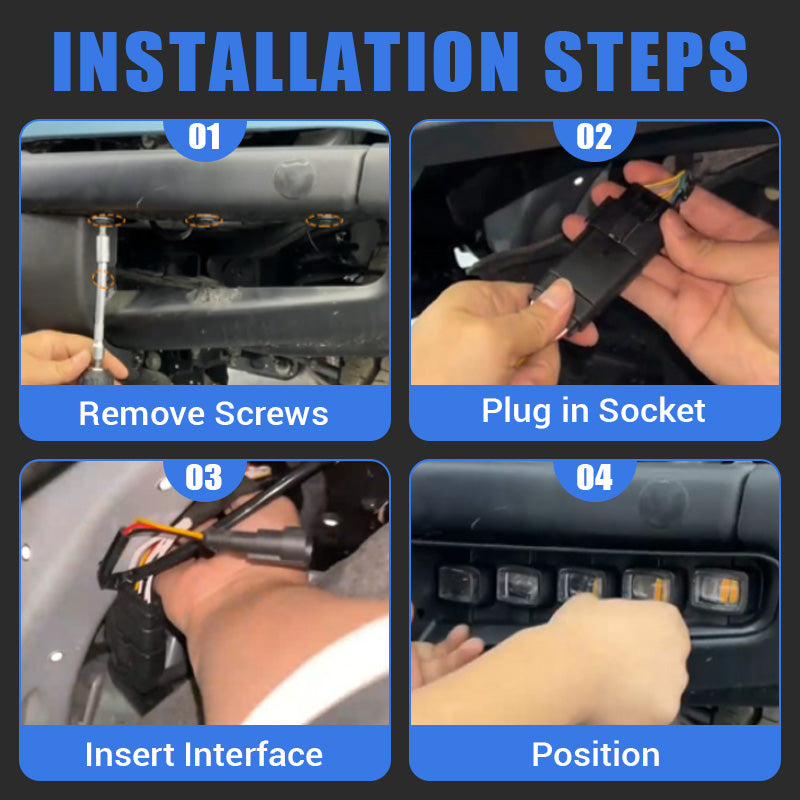 INSTALLATION STEPS

01

Remove Screws

02

Plug in Socket

03

Insert Interface

04

Position