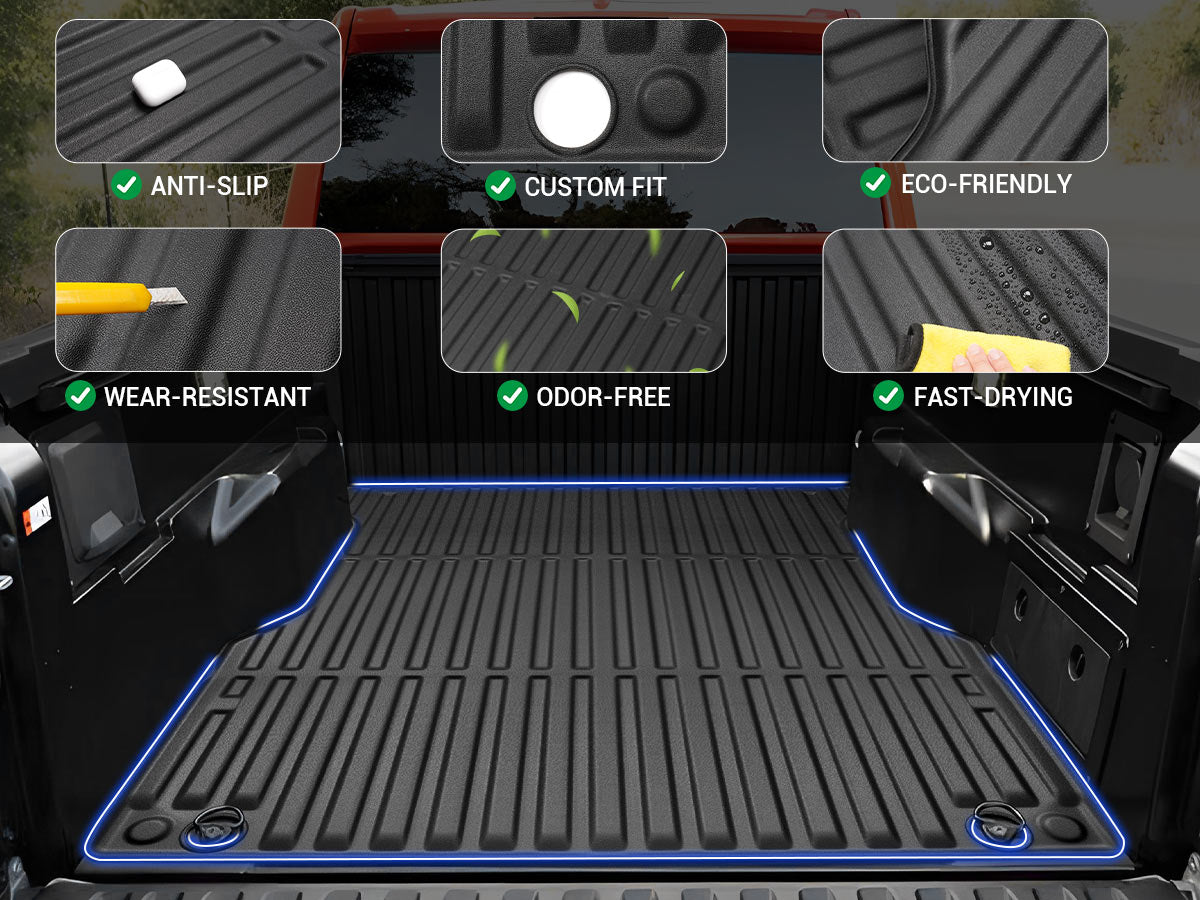 ANTI-SLIP

CUSTOM FIT

ECO-FRIENDLY

WEAR-RESISTANT

ODOR-FREE

FAST-DRYING