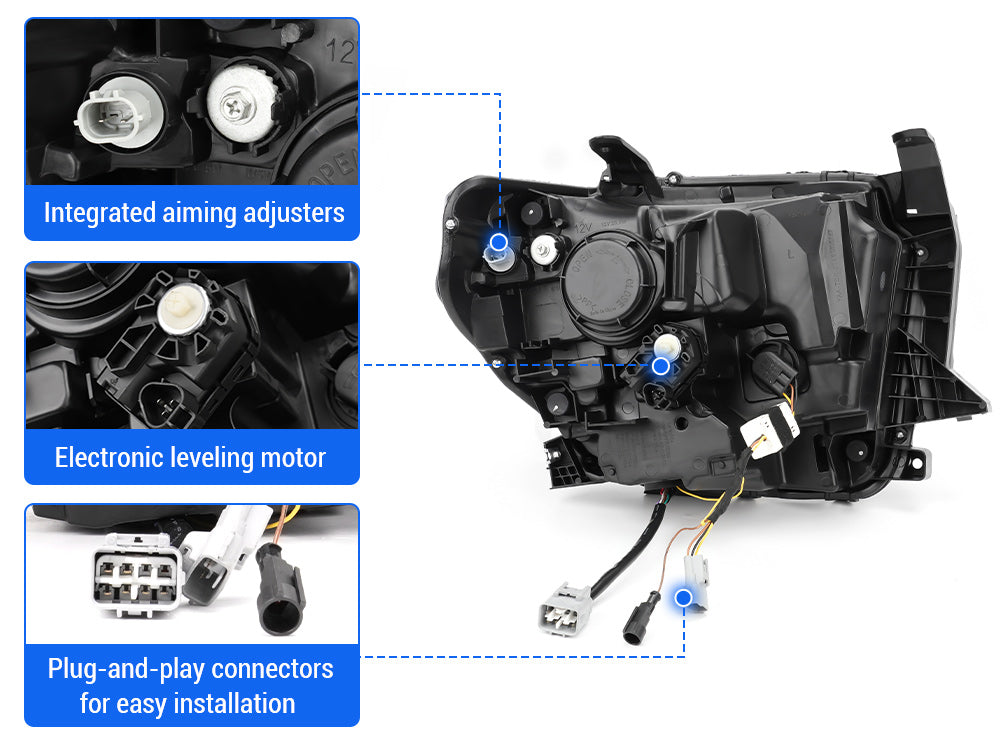 Integrated aiming adjusters

Electronic leveling motor

Plug-and-play connectors for easy installation