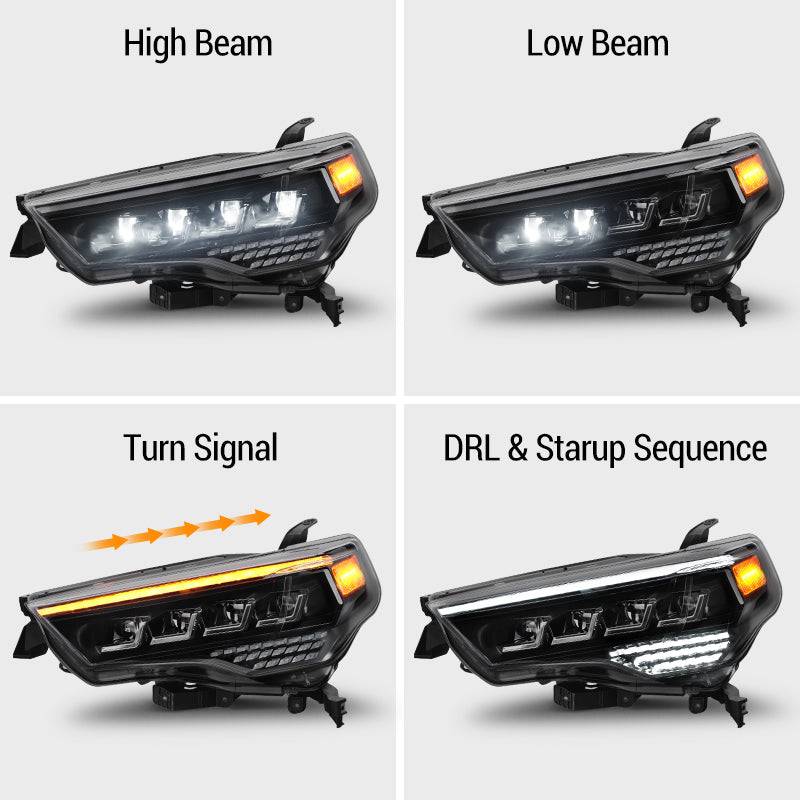 High Beam

Low Beam

Turn Signal

DRL & Starup Sequence