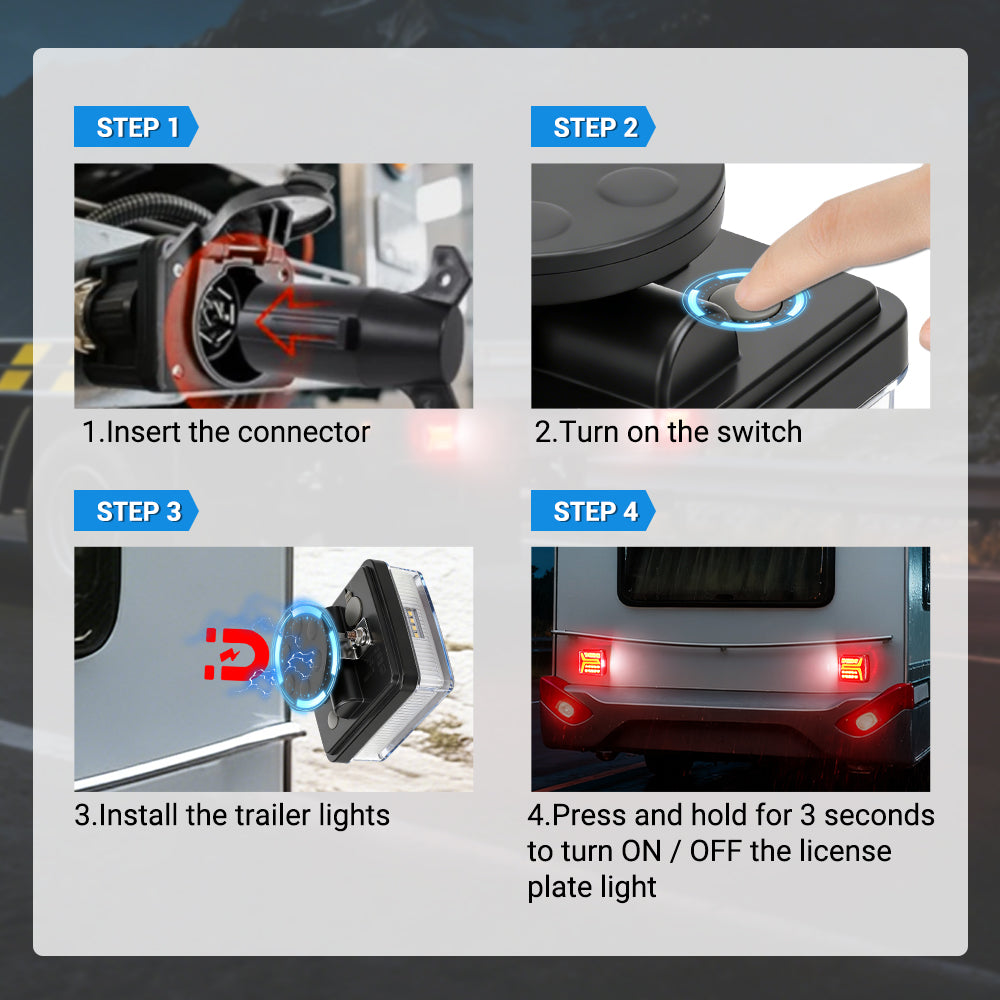 STEP 1

1.Insert the connector

STEP 2

2.Turn on the switch

STEP 3

3.Install the trailer lights

STEP 4

4.Press and hold for 3 seconds to turn ON / OFF the license plate light