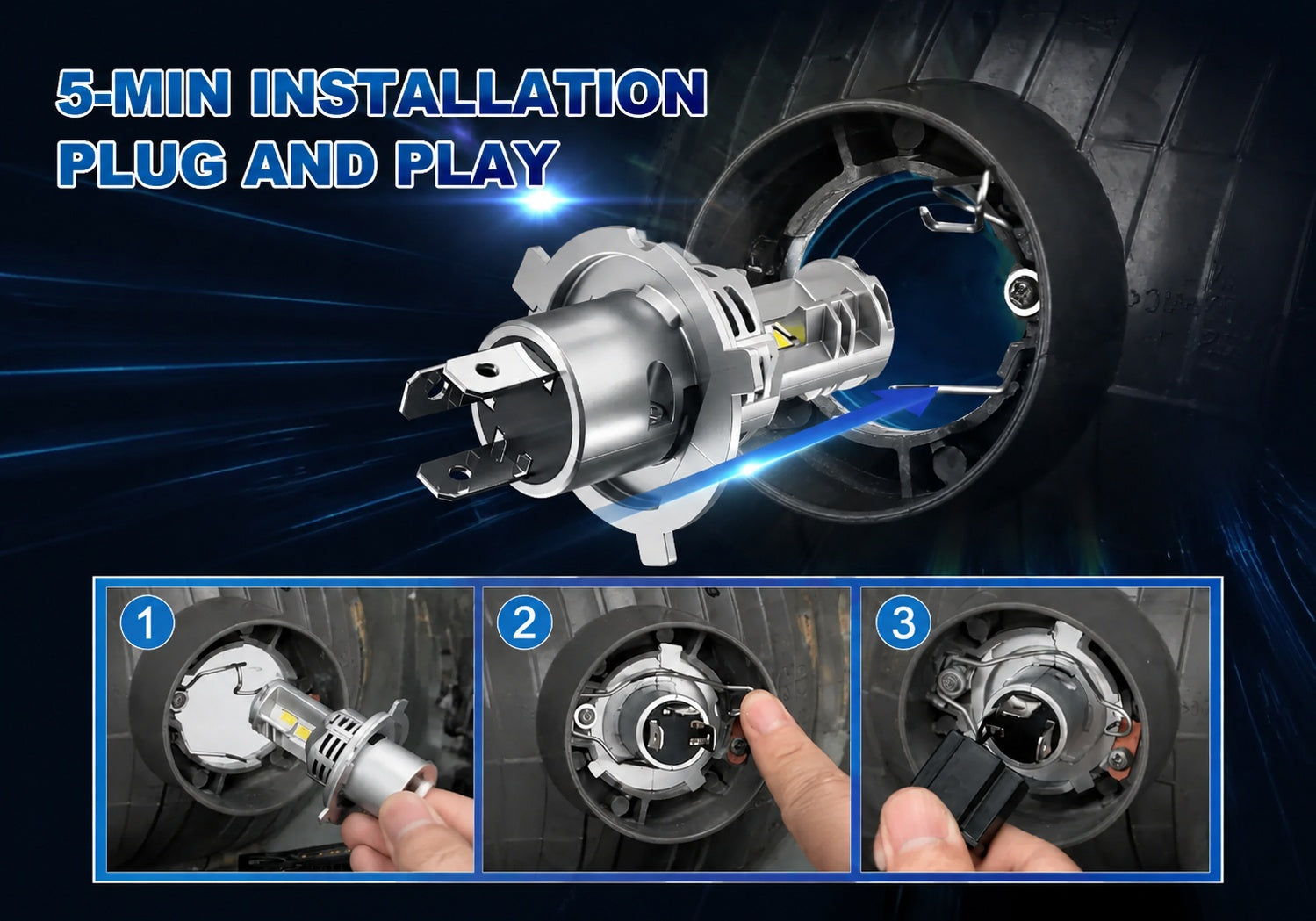 5-MIN INSTALLATION
PLUG AND PLAY

1

2

3