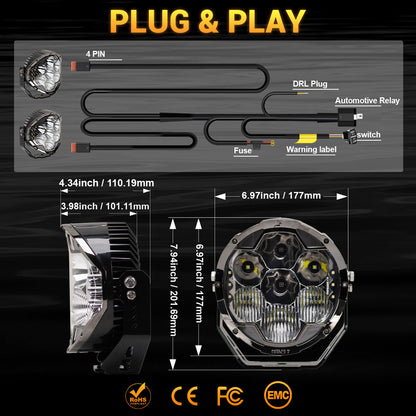 PLUG & PLAY

4 PIN

DRL Plug

Automotive Relay

switch

Fuse

Warning label

4.34inch / 110.19mm

3.98inch / 101.11mm

6.97inch / 177mm

7.94inch / 201.69mm

6.97inch / 177mm

RoHS

CE

FC

EMC