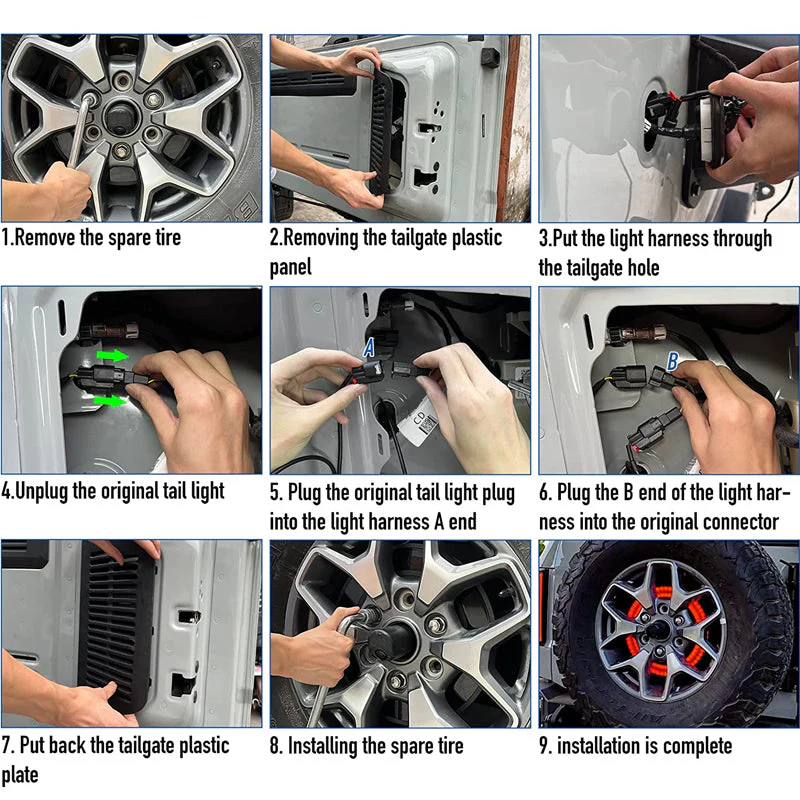 1.Remove the spare tire

2.Removing the tailgate plastic panel

3.Put the light harness through the tailgate hole

4.Unplug the original tail light

A

5. Plug the original tail light plug into the light harness A end

B

6. Plug the B end of the light harness into the original connector

7. Put back the tailgate plastic plate

8. Installing the spare tire

9. installation is complete