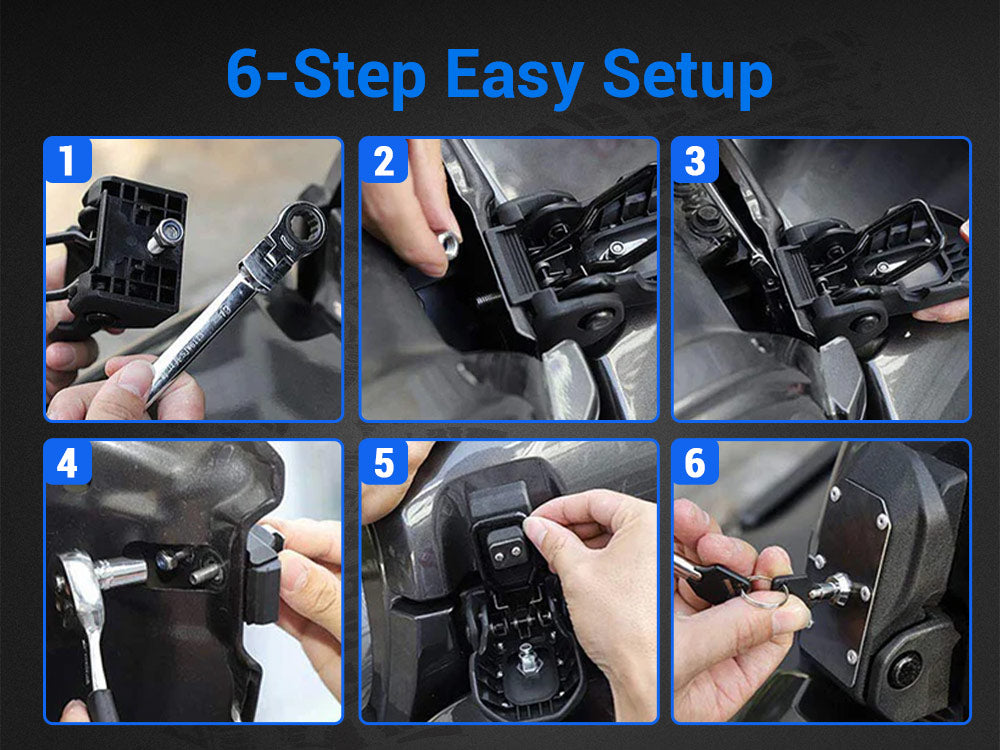 6-Step Easy Setup

1

2

3

4

5

6