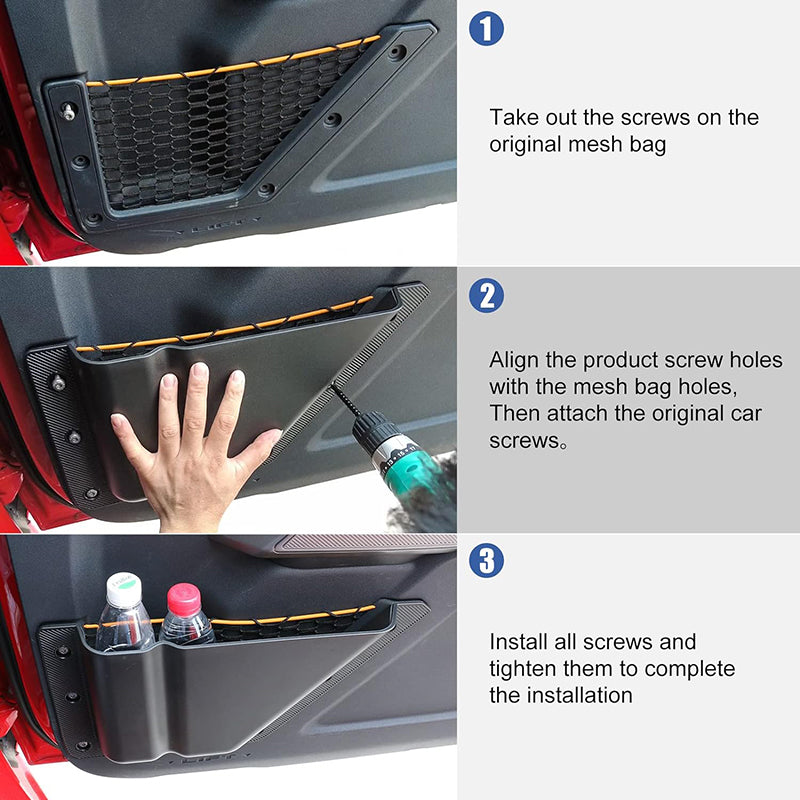 1

Take out the screws on the original mesh bag

2

Align the product screw holes with the mesh bag holes, Then attach the original car screws。

3

Install all screws and tighten them to complete the installation