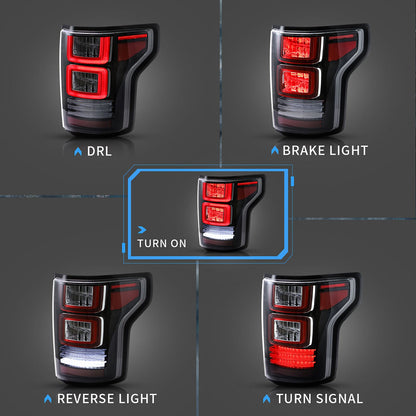 DRL

BRAKE LIGHT

TURN ON

REVERSE LIGHT

TURN SIGNAL