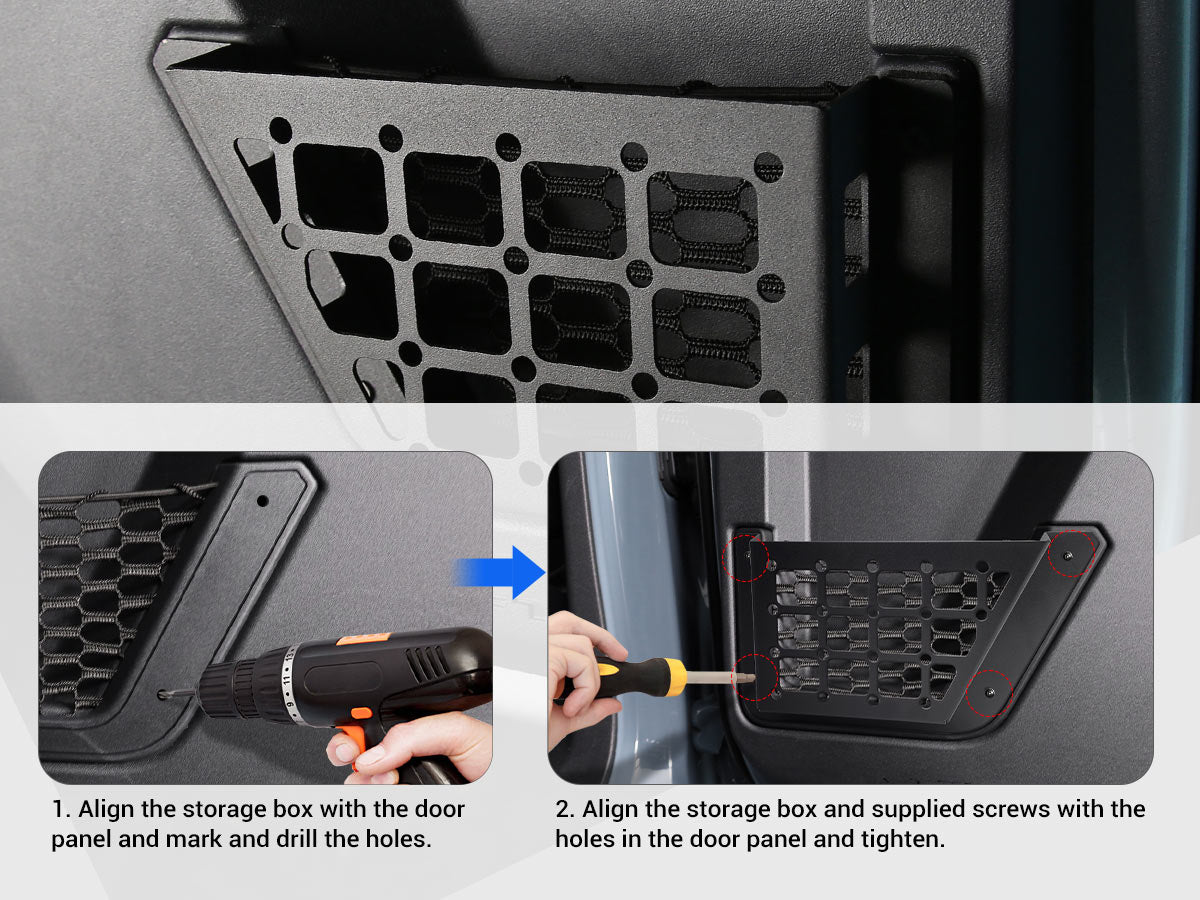 1. Align the storage box with the door panel and mark and drill the holes.

2. Align the storage box and supplied screws with the holes in the door panel and tighten.