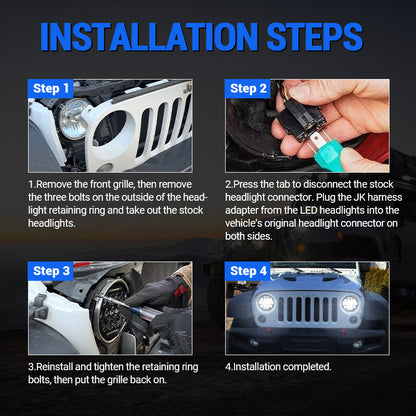 INSTALLATION STEPS

Step 1

1.Remove the front grille, then remove the three bolts on the outside of the headlight retaining ring and take out the stock headlights.

Step 2

2.Press the tab to disconnect the stock headlight connector. Plug the JK harness adapter from the LED headlights into the vehicle's original headlight connector on both sides.

Step 3

3.Reinstall and tighten the retaining ring bolts, then put the grille back on.

Step 4

4.Installation completed.