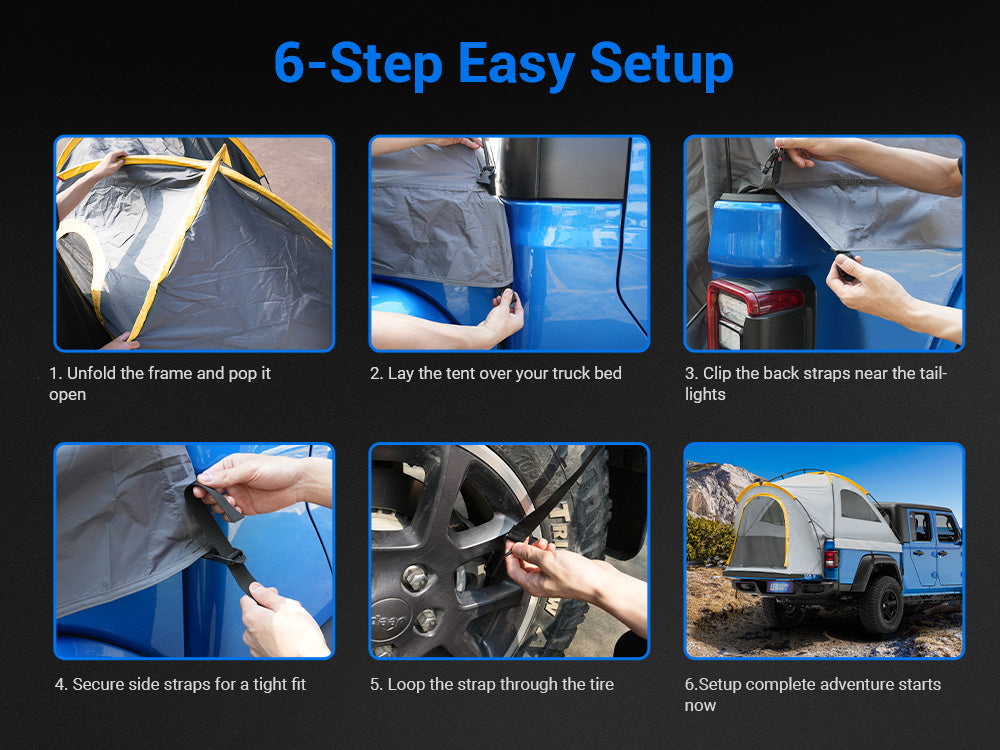 6-Step Easy Setup

1. Unfold the frame and pop it open

2. Lay the tent over your truck bed

3. Clip the back straps near the taillights

4. Secure side straps for a tight fit

5. Loop the strap through the tire

6.Setup complete adventure starts now