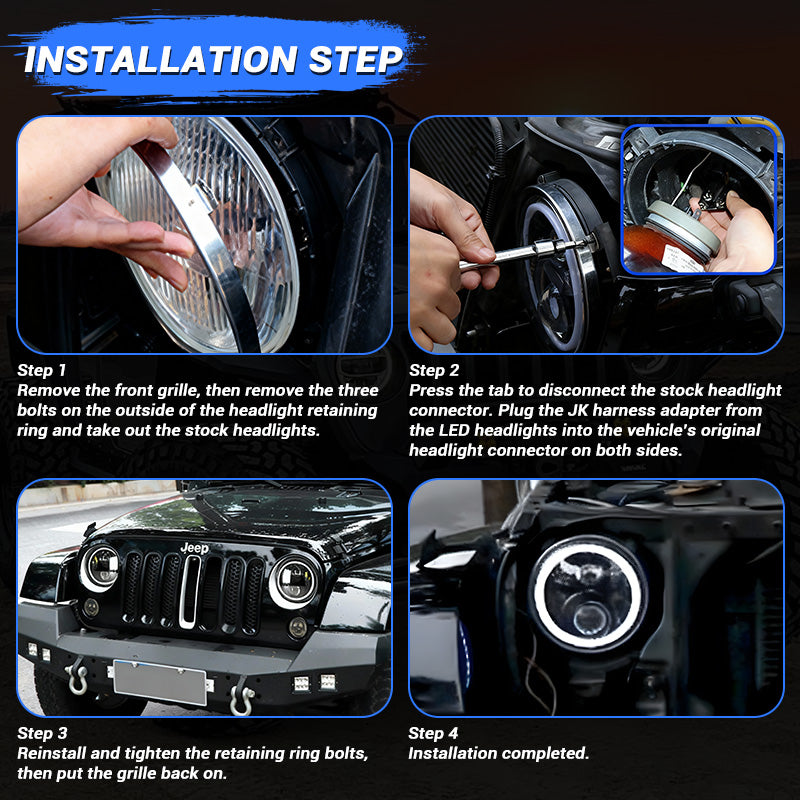 INSTALLATION STEP

Step 1
Remove the front grille, then remove the three bolts on the outside of the headlight retaining ring and take out the stock headlights.

Step 2
Press the tab to disconnect the stock headlight connector. Plug the JK harness adapter from the LED headlights into the vehicle's original headlight connector on both sides.

Jeep

Step 3
Reinstall and tighten the retaining ring bolts, then put the grille back on.

Step 4
Installation completed.