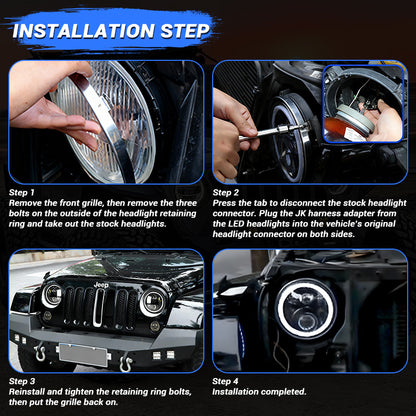 INSTALLATION STEP

Step 1
Remove the front grille, then remove the three bolts on the outside of the headlight retaining ring and take out the stock headlights.

Step 2
Press the tab to disconnect the stock headlight connector. Plug the JK harness adapter from the LED headlights into the vehicle's original headlight connector on both sides.

Jeep

Step 3
Reinstall and tighten the retaining ring bolts, then put the grille back on.

Step 4
Installation completed.