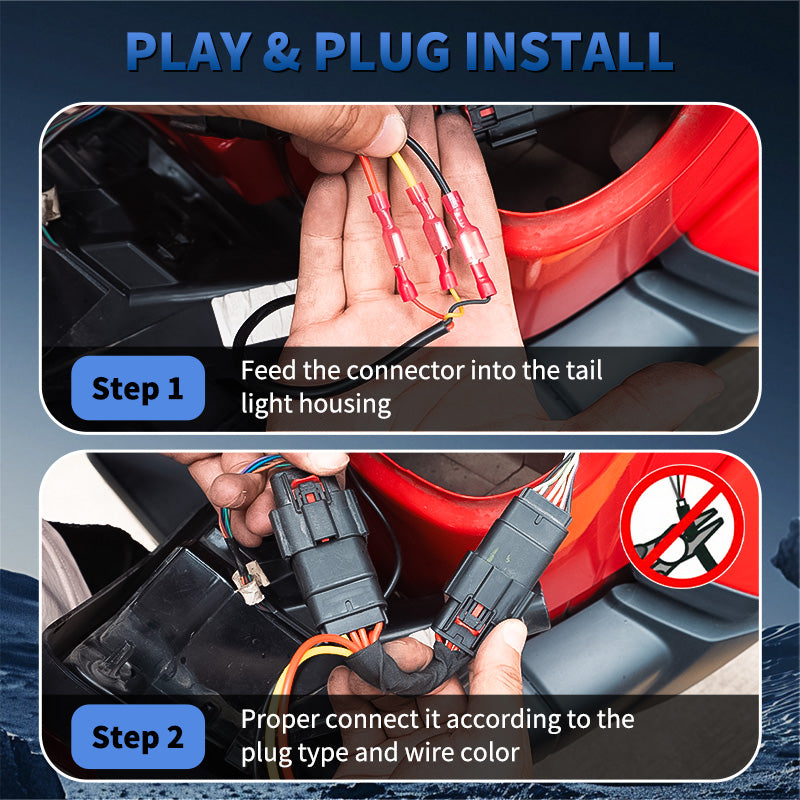 PLAY & PLUG INSTALL

Step 1

Feed the connector into the tail light housing

Step 2

Proper connect it according to the plug type and wire color