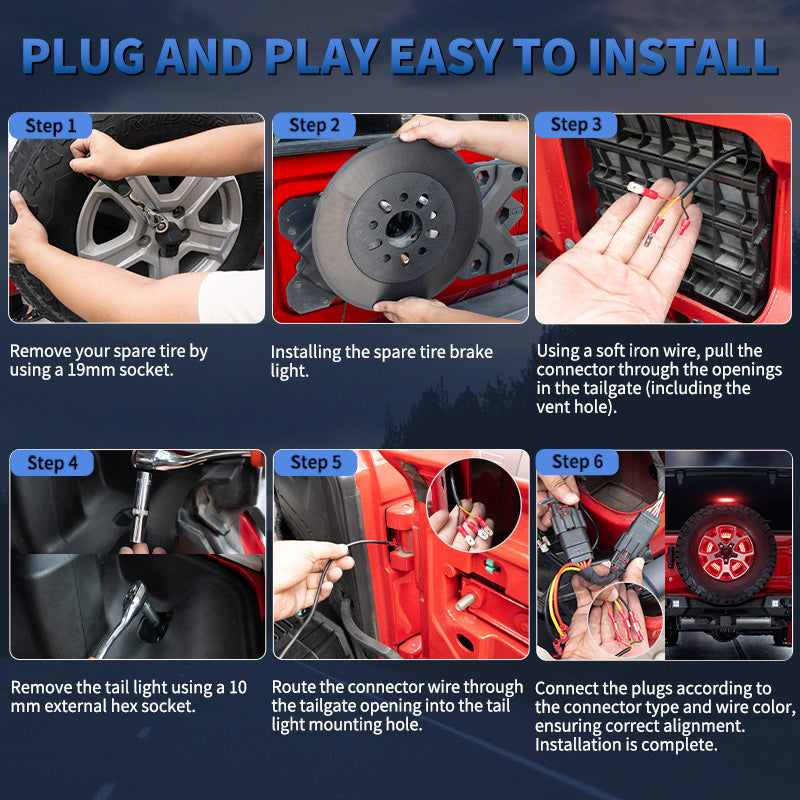 PLUG AND PLAY EASY TO INSTALL

Step 1

Remove your spare tire by using a 19mm socket.

Step 2

Installing the spare tire brake light.

Step 3

Using a soft iron wire, pull the connector through the openings in the tailgate (including the vent hole).

Step 4

Remove the tail light using a 10 mm external hex socket.

Step 5

Route the connector wire through the tailgate opening into the tail light mounting hole.

Step 6

Connect the plugs according to the connector type and wire color, ensuring correct alignment. Installation is complete.