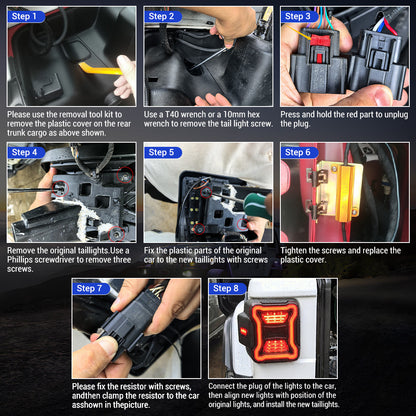 Step 1

Please use the removal tool kit to remove the plastic cover on the rear trunk cargo as above shown.

Step 2

Use a T40 wrench or a 10mm hex wrench to remove the tail light screw.

Step 3

Press and hold the red part to unplug the plug.

Step 4

Remove the original taillights.Use a Phillips screwdriver to remove three screws.

Step 5

Fix the plastic parts of the original car to the new taillights with screws

Step 6

Tighten the screws and replace the plastic cover.

Step 7

Please fix the resistor with screws, andthen clamp the resistor to the car asshown in thepicture.

Step 8

Connect the plug of the lights to the car, then align new lights with position of the original lights, and install the new taillights.