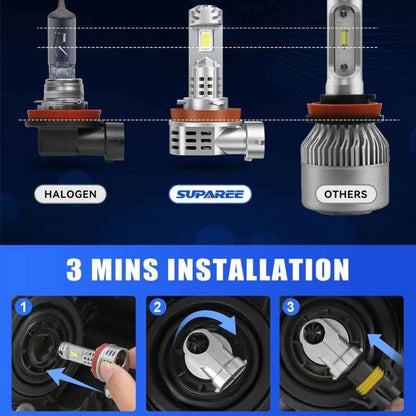 HALOGEN

SUPAREE

OTHERS

3 MINS INSTALLATION

1

2

3