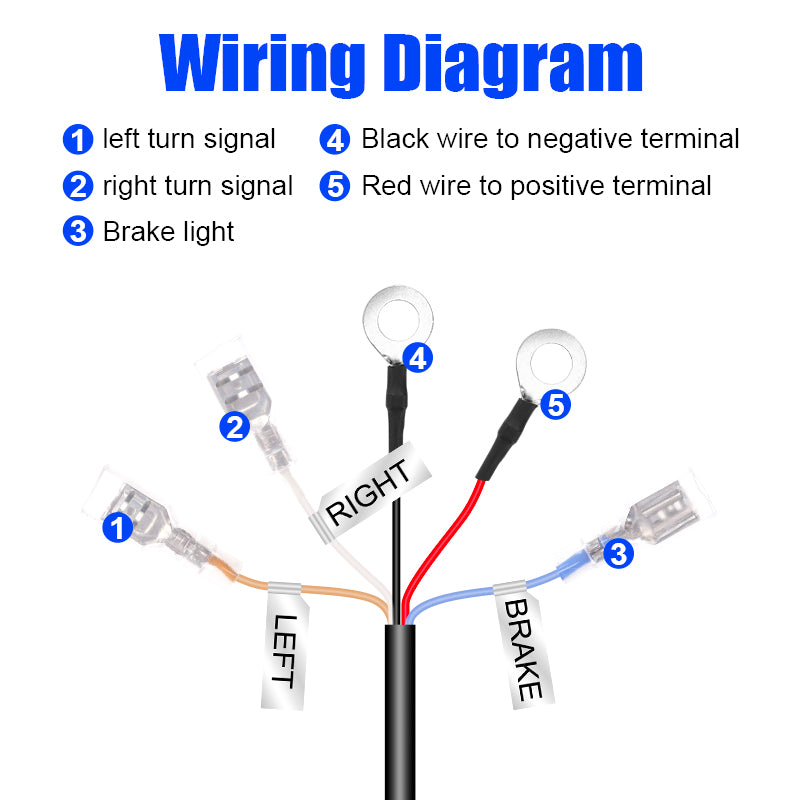 Wiring Diagram

1 left turn signal
2 right turn signal
3 Brake light
4 Black wire to negative terminal
5 Red wire to positive terminal

4
5
2
RIGHT
1
3
LEFT
BRAKE