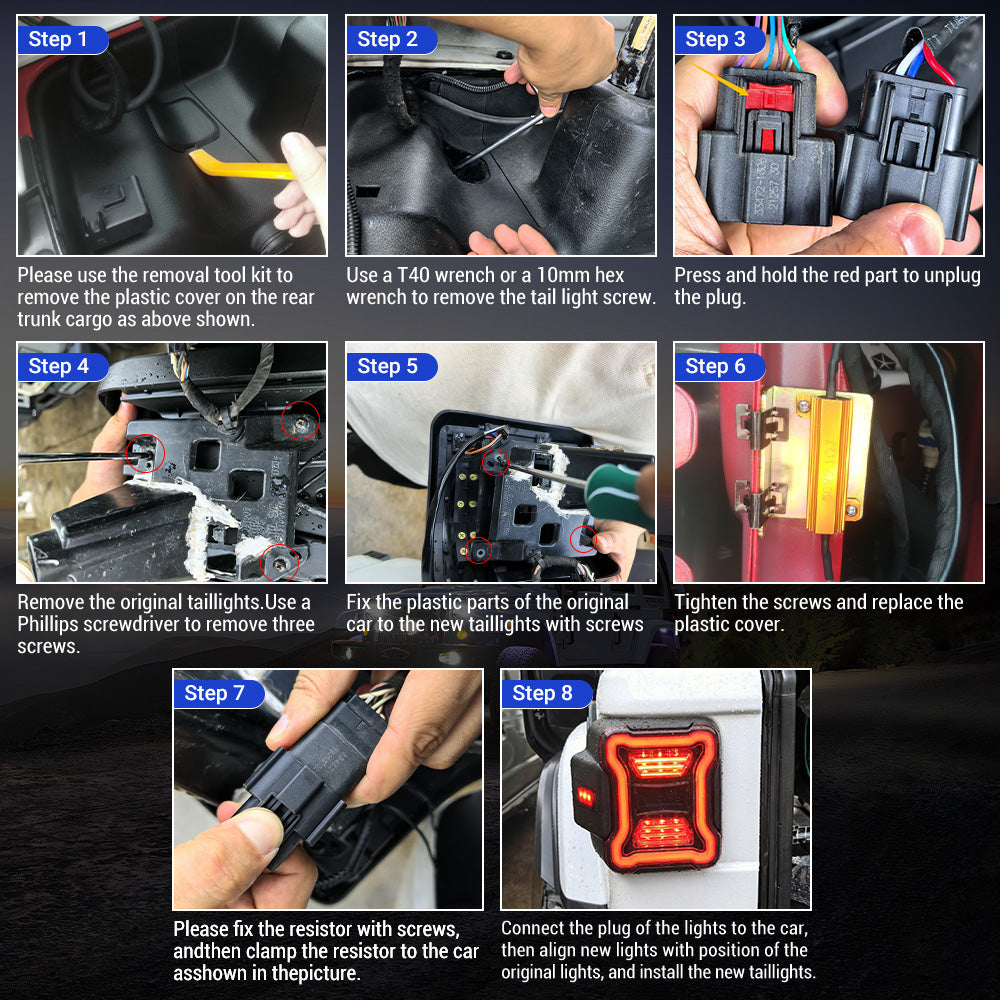 Step 1

Please use the removal tool kit to remove the plastic cover on the rear trunk cargo as above shown.

Step 2

Use a T40 wrench or a 10mm hex wrench to remove the tail light screw.

Step 3

Press and hold the red part to unplug the plug.

Step 4

Remove the original taillights.Use a Phillips screwdriver to remove three screws.

Step 5

Fix the plastic parts of the original car to the new taillights with screws

Step 6

Tighten the screws and replace the plastic cover.

Step 7

Please fix the resistor with screws, andthen clamp the resistor to the car asshown in thepicture.

Step 8

Connect the plug of the lights to the car, then align new lights with position of the original lights, and install the new taillights.