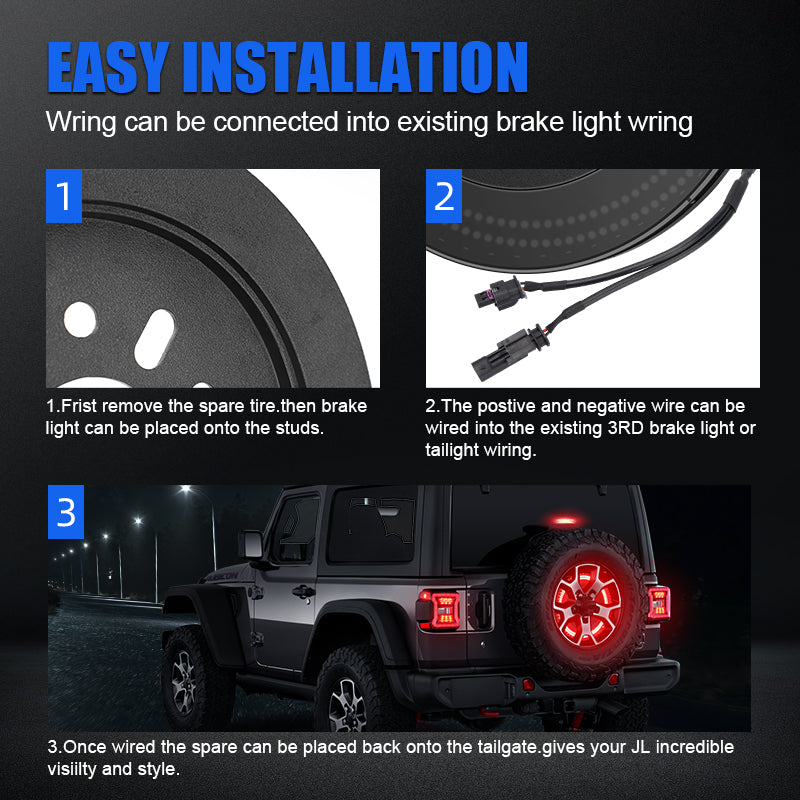 EASY INSTALLATION

Wring can be connected into existing brake light wring

1

1.Frist remove the spare tire.then brake light can be placed onto the studs.

2

2.The postive and negative wire can be wired into the existing 3RD brake light or tailight wiring.

3

RUBICON

3.Once wired the spare can be placed back onto the tailgate.gives your JL incredible visiilty and style.