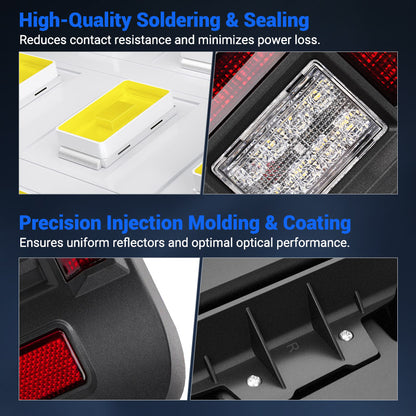 High-Quality Soldering & Sealing
Reduces contact resistance and minimizes power loss.

Precision Injection Molding & Coating
Ensures uniform reflectors and optimal optical performance.

R