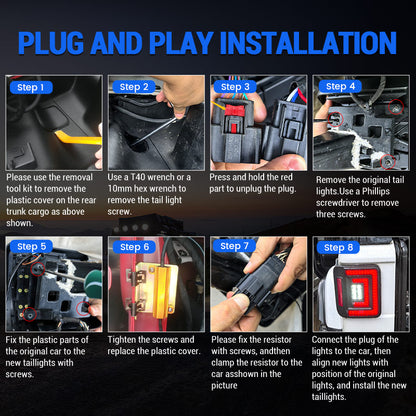 PLUG AND PLAY INSTALLATION

Step 1
Please use the removal tool kit to remove the plastic cover on the rear trunk cargo as above shown.

Step 2
Use a T40 wrench or a 10mm hex wrench to remove the tail light screw.

Step 3
Press and hold the red part to unplug the plug.

Step 4
Remove the original tail lights.Use a Phillips screwdriver to remove three screws.

Step 5
Fix the plastic parts of the original car to the new taillights with screws.

Step 6
Tighten the screws and replace the plastic cover.

Step 7
Please fix the resistor with screws, andthen clamp the resistor to the car asshown in the picture

Step 8
Connect the plug of the lights to the car, then align new lights with position of the original lights, and install the new taillights.