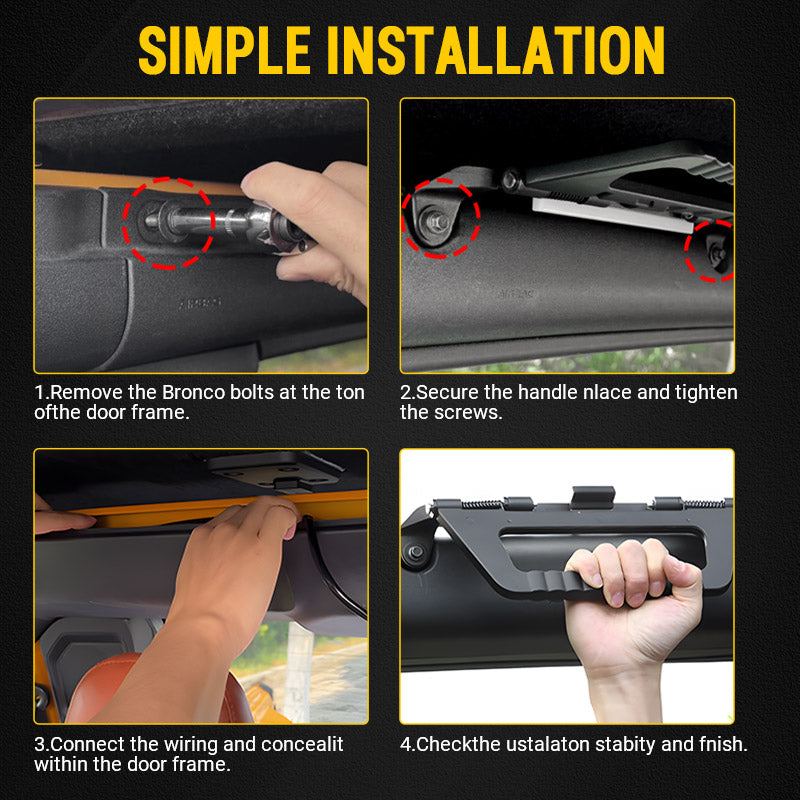 SIMPLE INSTALLATION

1.Remove the Bronco bolts at the ton ofthe door frame.

2.Secure the handle nlace and tighten the screws.

3.Connect the wiring and concealit within the door frame.

4.Checkthe ustalaton stabity and fnish.