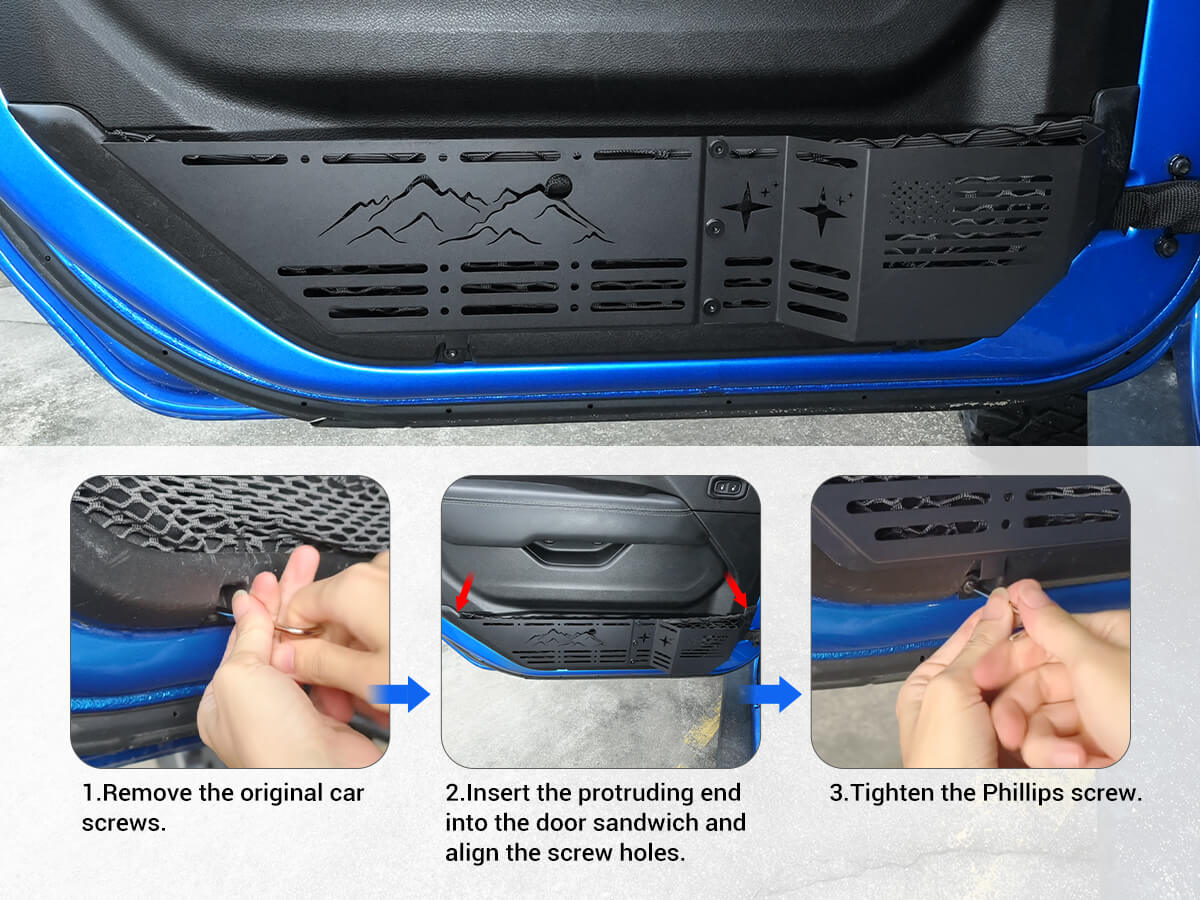 1.Remove the original car screws.

2.Insert the protruding end into the door sandwich and align the screw holes.

3.Tighten the Phillips screw.