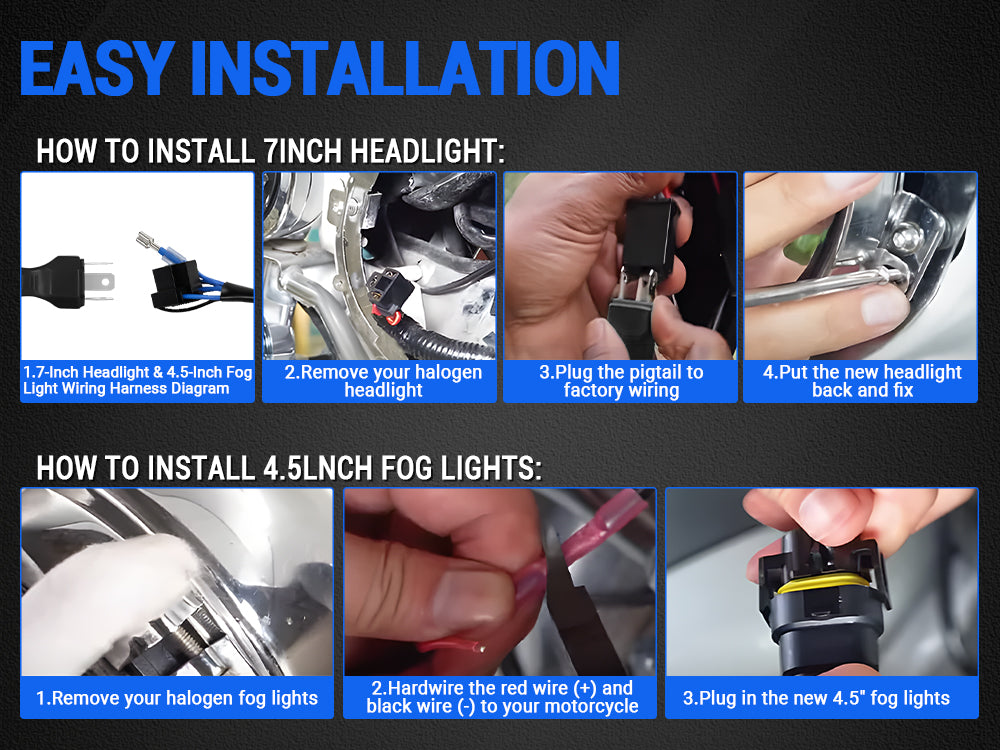 EASY INSTALLATION

HOW TO INSTALL 7INCH HEADLIGHT:

1.7-Inch Headlight & 4.5-Inch Fog Light Wiring Harness Diagram

2.Remove your halogen headlight

3.Plug the pigtail to factory wiring

4.Put the new headlight back and fix

HOW TO INSTALL 4.5LNCH FOG LIGHTS:

1.Remove your halogen fog lights

2.Hardwire the red wire (+) and black wire (-) to your motorcycle

3.Plug in the new 4.5" fog lights