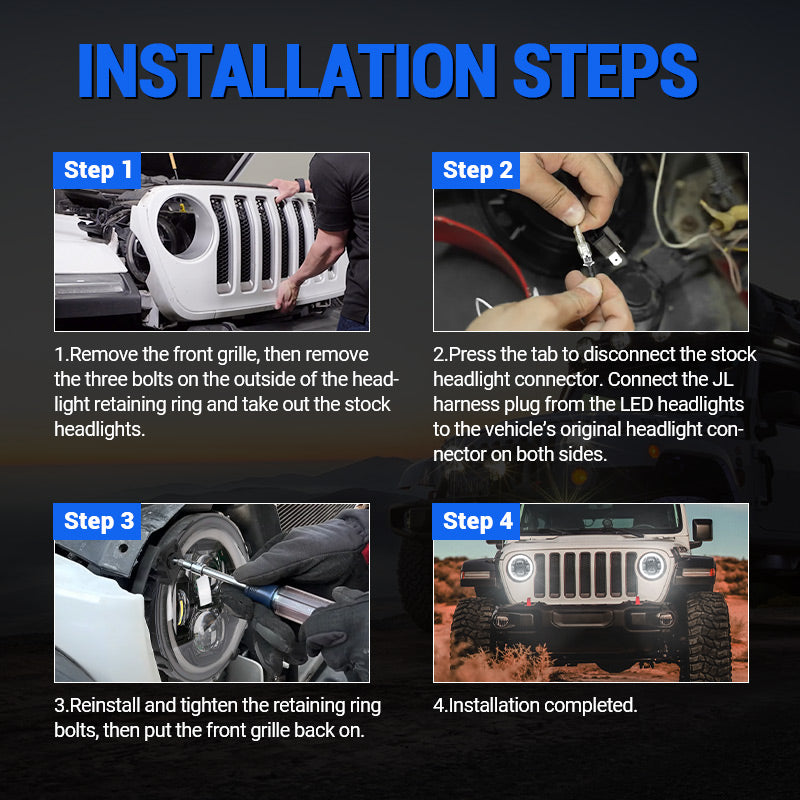 INSTALLATION STEPS

Step 1

1.Remove the front grille, then remove the three bolts on the outside of the headlight retaining ring and take out the stock headlights.

Step 2

2.Press the tab to disconnect the stock headlight connector. Connect the JL harness plug from the LED headlights to the vehicle's original headlight connector on both sides.

Step 3

3.Reinstall and tighten the retaining ring bolts, then put the front grille back on.

Step 4

4.Installation completed.