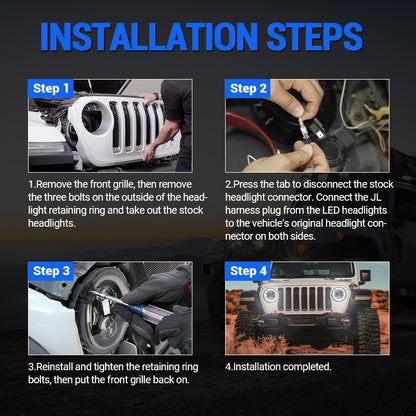 INSTALLATION STEPS

Step 1

1.Remove the front grille, then remove the three bolts on the outside of the headlight retaining ring and take out the stock headlights.

Step 2

2.Press the tab to disconnect the stock headlight connector. Connect the JL harness plug from the LED headlights to the vehicle's original headlight connector on both sides.

Step 3

3.Reinstall and tighten the retaining ring bolts, then put the front grille back on.

Step 4

4.Installation completed.