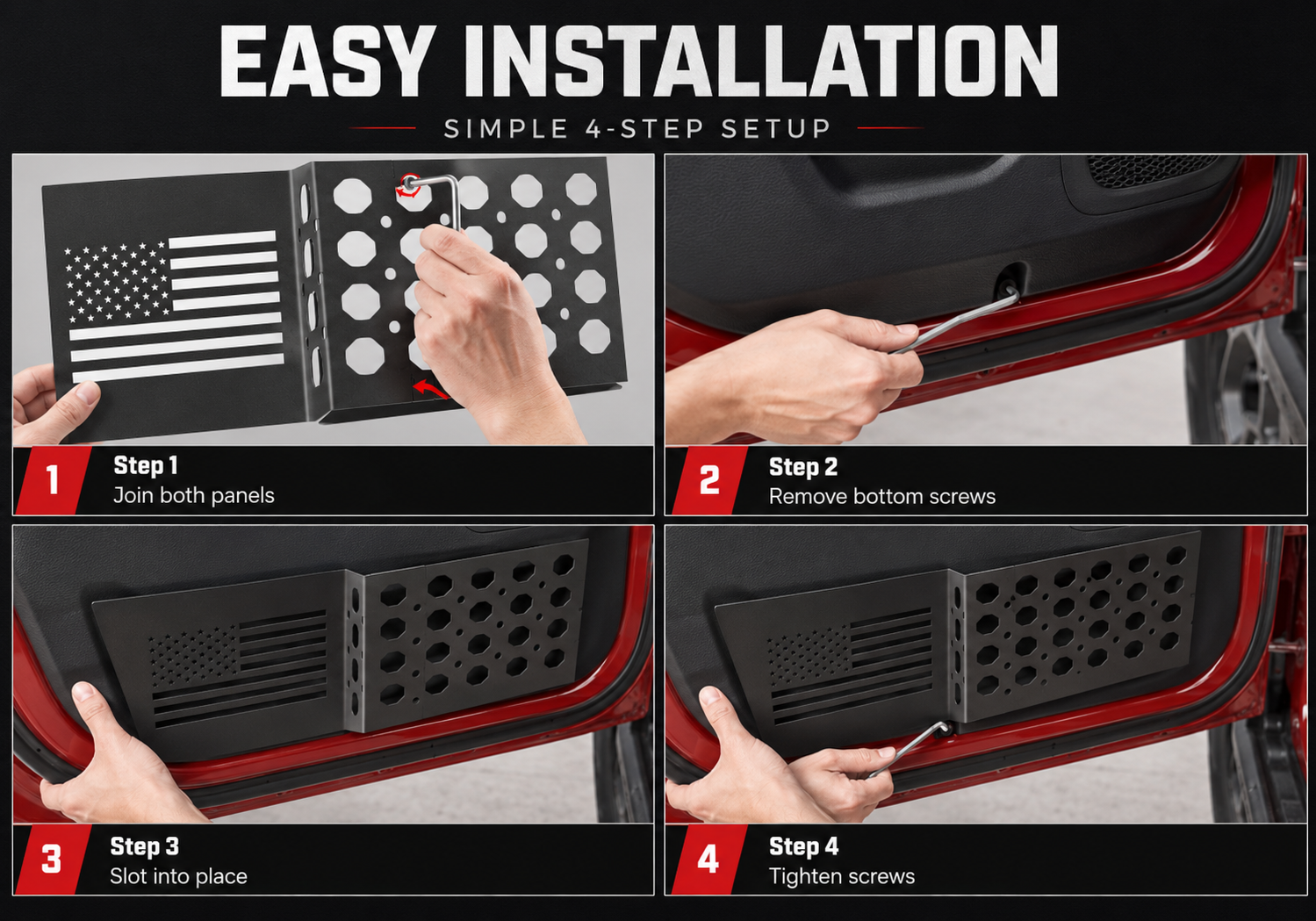 EASY INSTALLATION

SIMPLE 4-STEP SETUP

1
Step 1
Join both panels

2
Step 2
Remove bottom screws

3
Step 3
Slot into place

4
Step 4
Tighten screws