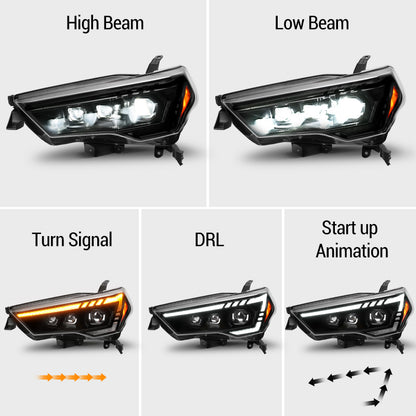 High Beam

Low Beam

Turn Signal

DRL

Start up Animation