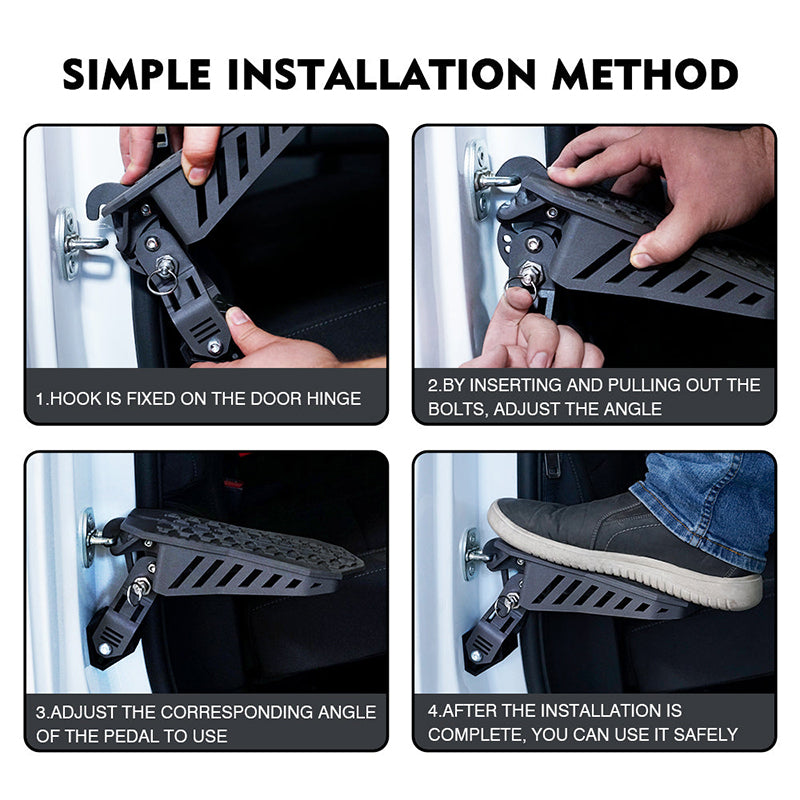 SIMPLE INSTALLATION METHOD

1.HOOK IS FIXED ON THE DOOR HINGE

2.BY INSERTING AND PULLING OUT THE BOLTS, ADJUST THE ANGLE

3.ADJUST THE CORRESPONDING ANGLE OF THE PEDAL TO USE

4.AFTER THE INSTALLATION IS COMPLETE, YOU CAN USE IT SAFELY