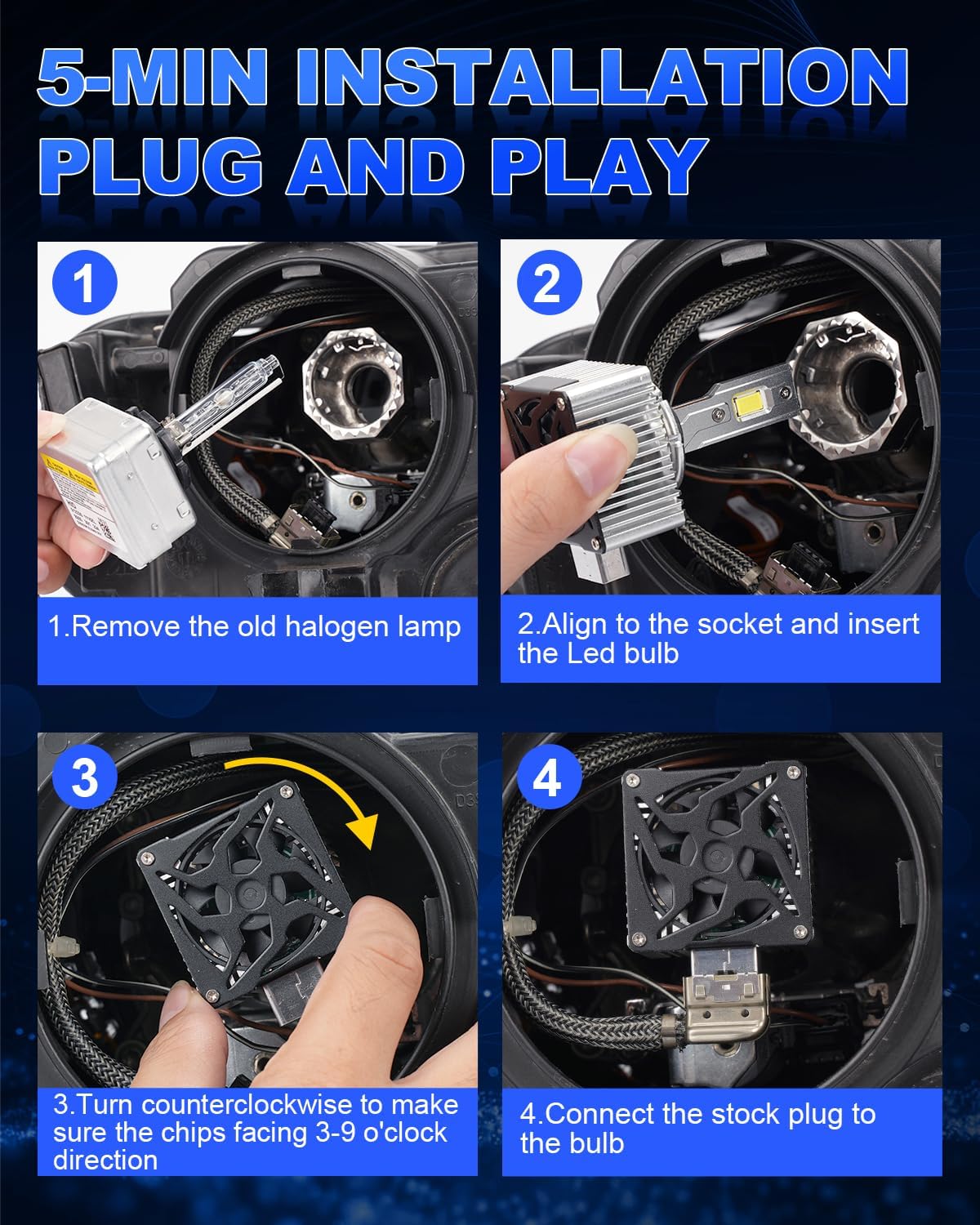 5-MIN INSTALLATION
PLUG AND PLAY

1

1.Remove the old halogen lamp

2

2.Align to the socket and insert the Led bulb

3

3.Turn counterclockwise to make sure the chips facing 3-9 o'clock direction

4

4.Connect the stock plug to the bulb