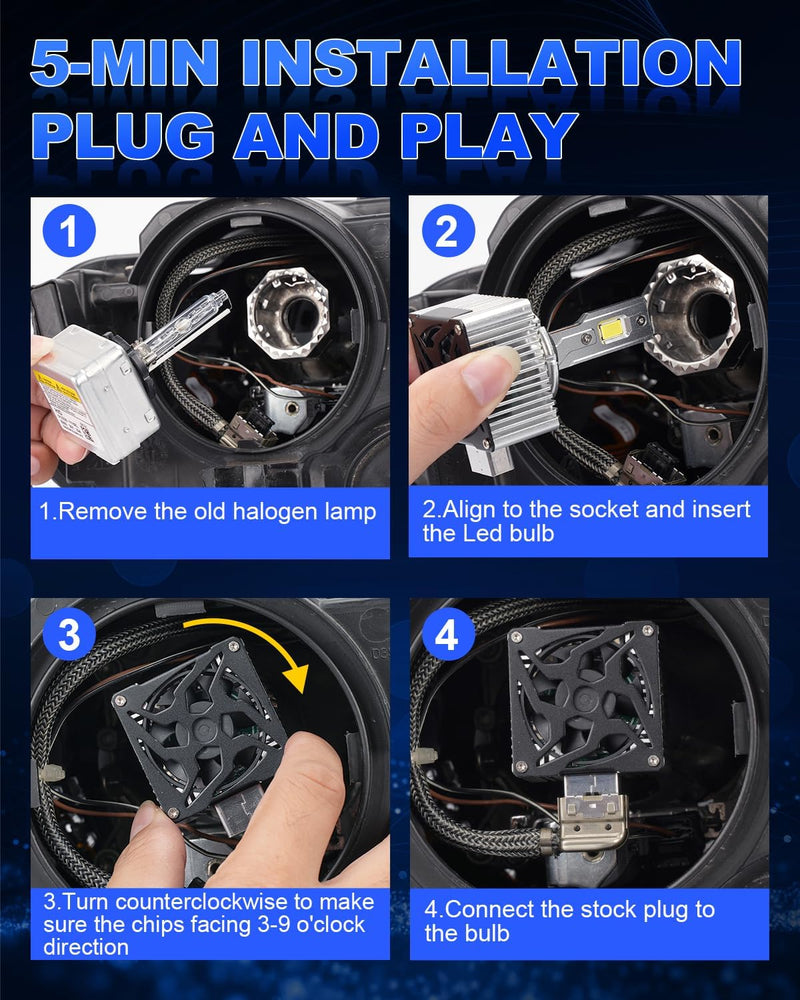 5-MIN INSTALLATION
PLUG AND PLAY

1

1.Remove the old halogen lamp

2

2.Align to the socket and insert the Led bulb

3

3.Turn counterclockwise to make sure the chips facing 3-9 o'clock direction

4

4.Connect the stock plug to the bulb