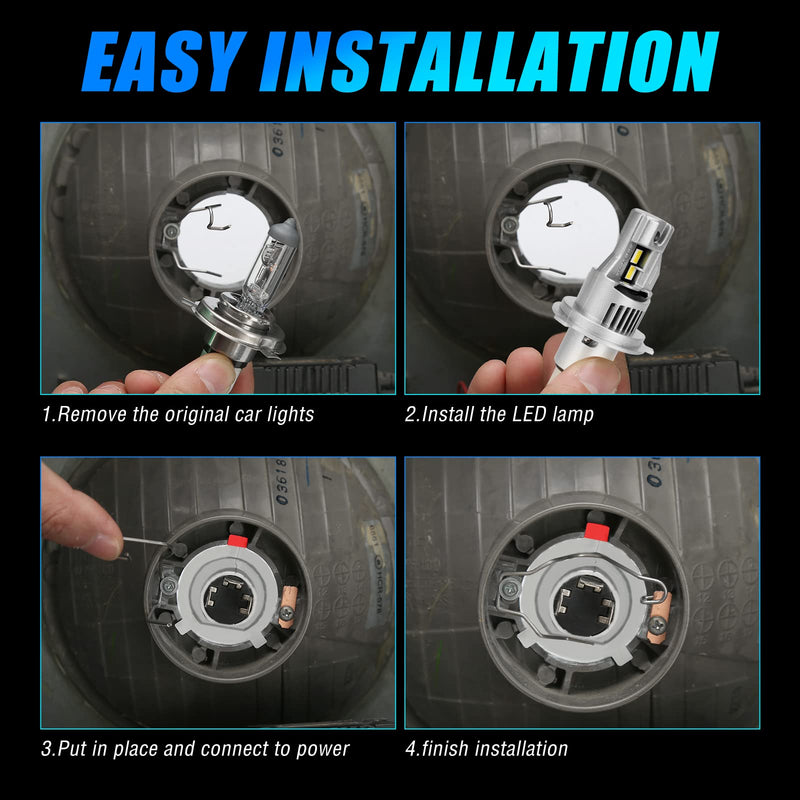 EASY INSTALLATION

1.Remove the original car lights

2.Install the LED lamp

3.Put in place and connect to power

4.finish installation