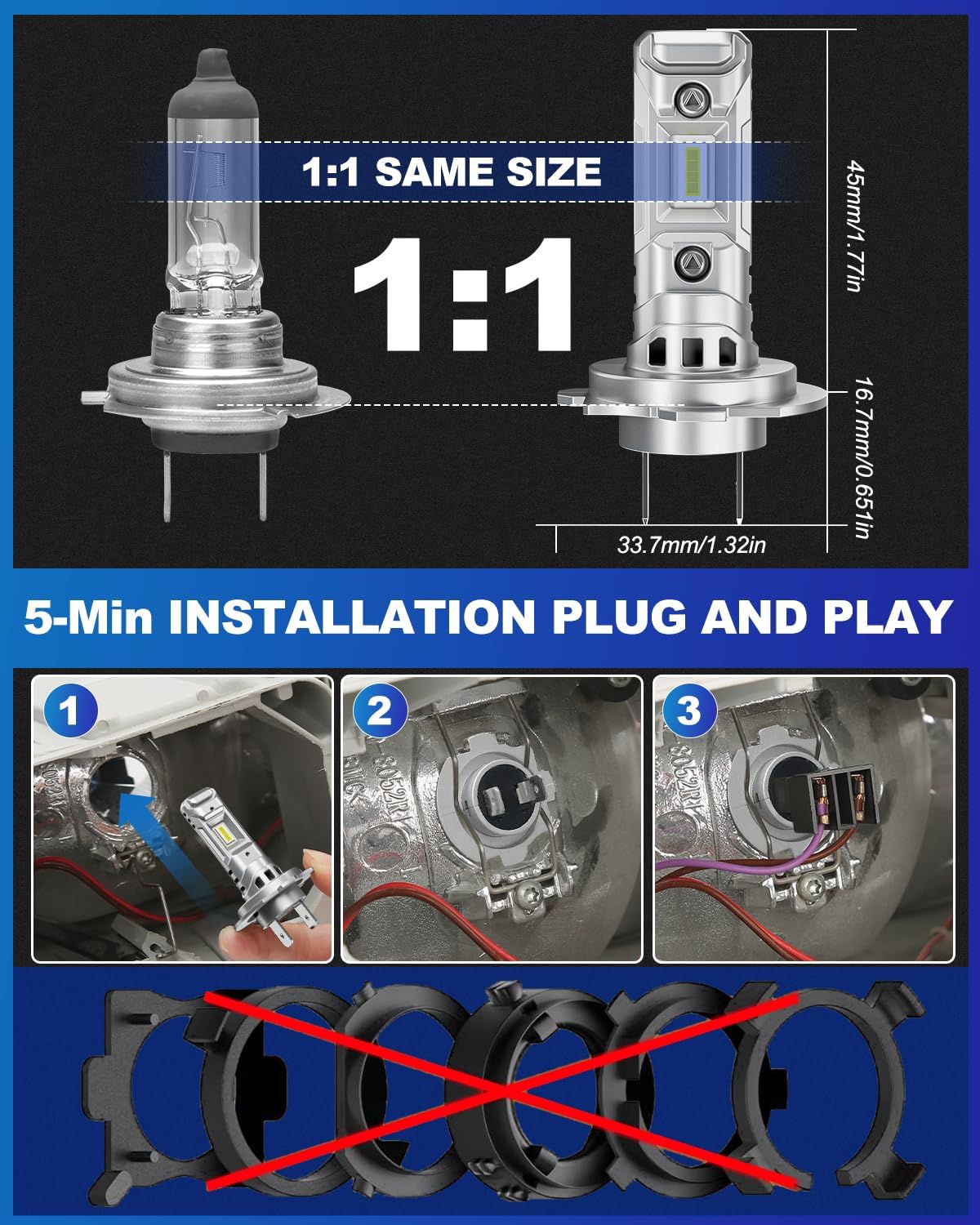 1:1 SAME SIZE

1:1

45mm/1.77in

16.7mm/0.651in

33.7mm/1.32in

5-Min INSTALLATION PLUG AND PLAY

1

2

3