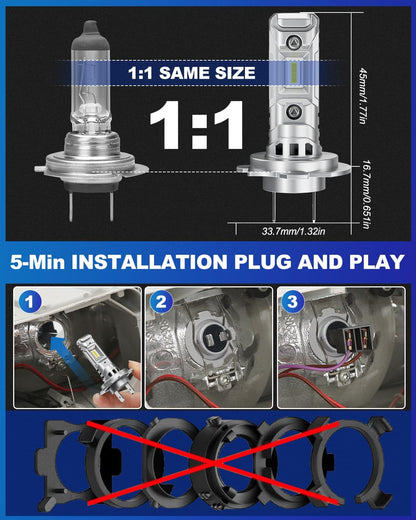 1:1 SAME SIZE

1:1

45mm/1.77in

16.7mm/0.651in

33.7mm/1.32in

5-Min INSTALLATION PLUG AND PLAY

1

2

3