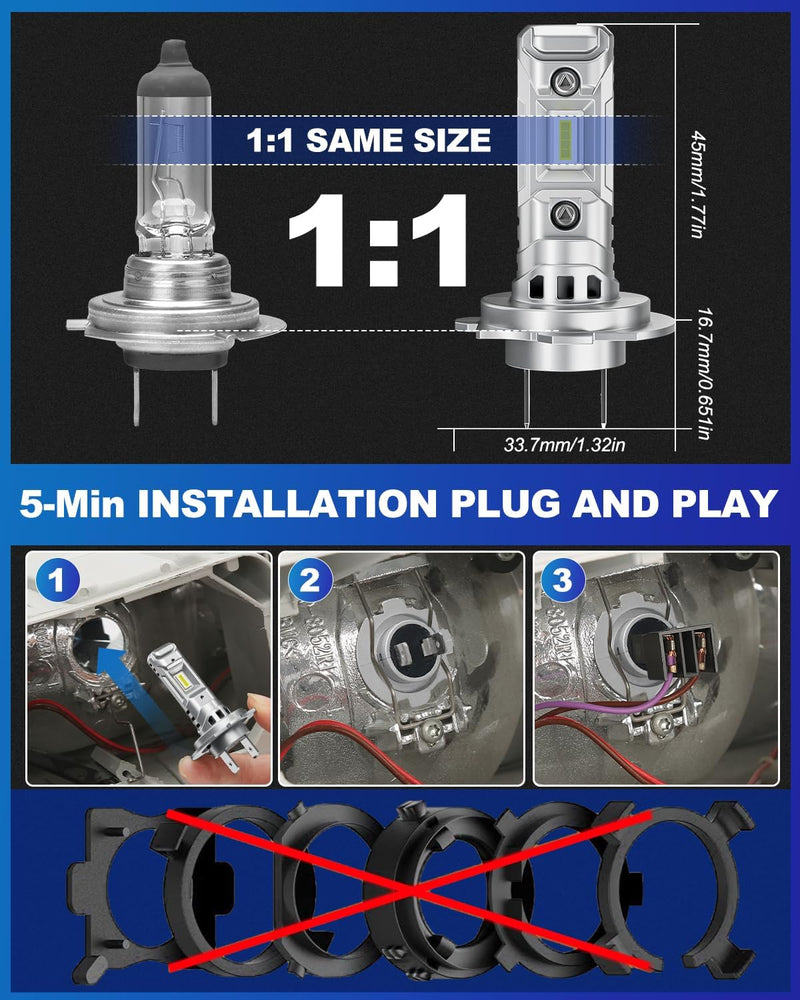 1:1 SAME SIZE

1:1

45mm/1.77in

16.7mm/0.651in

33.7mm/1.32in

5-Min INSTALLATION PLUG AND PLAY

1

2

3