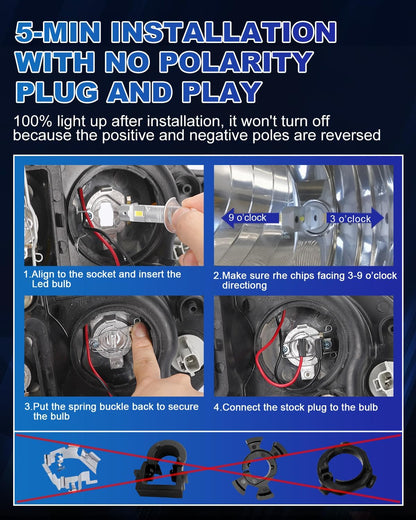 5-MIN INSTALLATION WITH NO POLARITY PLUG AND PLAY

100% light up after installation, it won't turn off because the positive and negative poles are reversed

9 o'clock

3 o'clock

1.Align to the socket and insert the Led bulb

2.Make sure rhe chips facing 3-9 o'clock directiong

3.Put the spring buckle back to secure the bulb

4.Connect the stock plug to the bulb