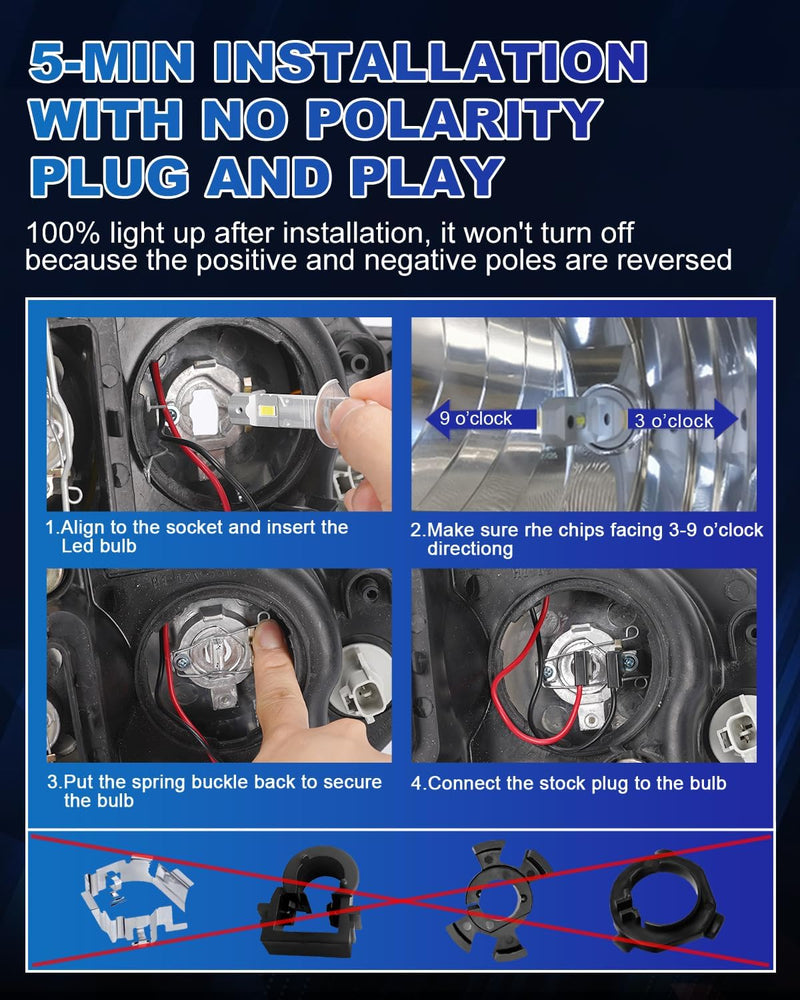 5-MIN INSTALLATION WITH NO POLARITY PLUG AND PLAY

100% light up after installation, it won't turn off because the positive and negative poles are reversed

9 o'clock

3 o'clock

1.Align to the socket and insert the Led bulb

2.Make sure rhe chips facing 3-9 o'clock directiong

3.Put the spring buckle back to secure the bulb

4.Connect the stock plug to the bulb